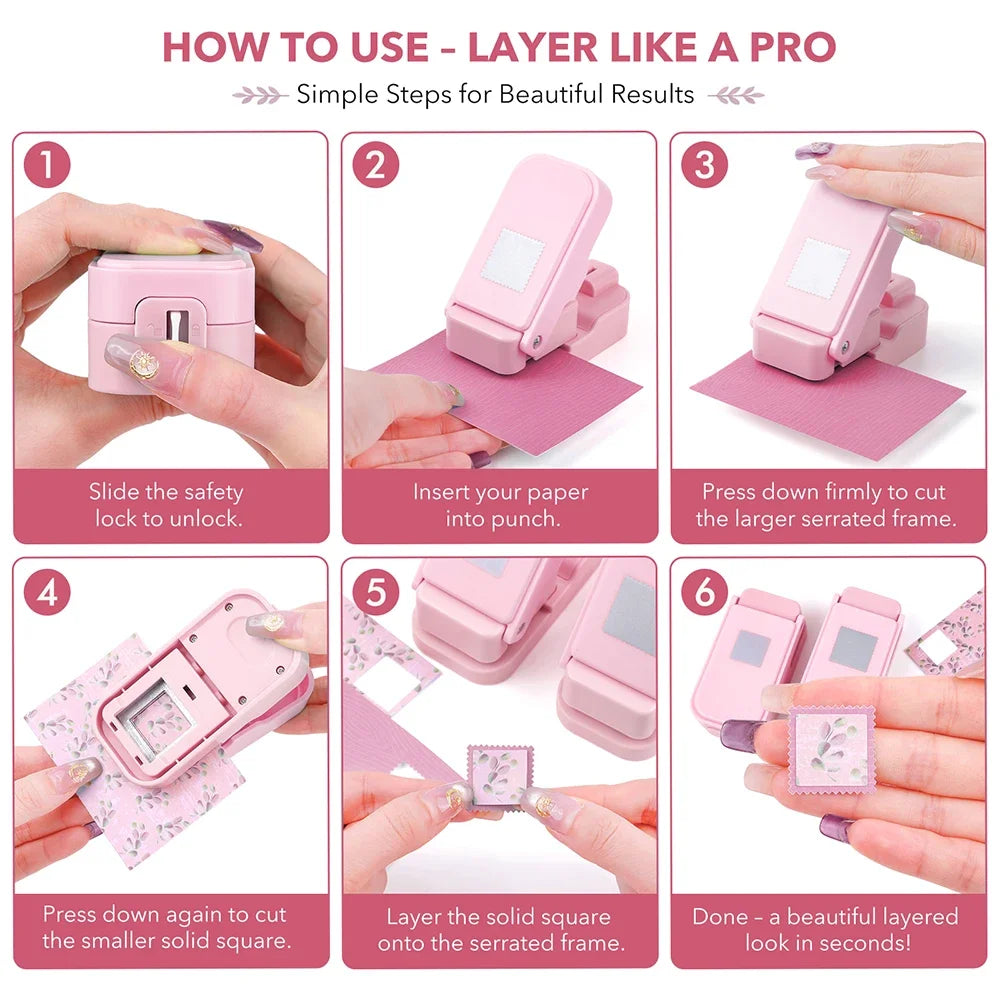 HOW TO USE – LAYER LIKE A PRO

Simple Steps for Beautiful Results

1
Slide the safety lock to unlock.

2
Insert your paper into punch.

3
Press down firmly to cut the larger serrated frame.

4
Press down again to cut the smaller solid square.

5
Layer the solid square onto the serrated frame.

6
Done – a beautiful layered look in seconds!