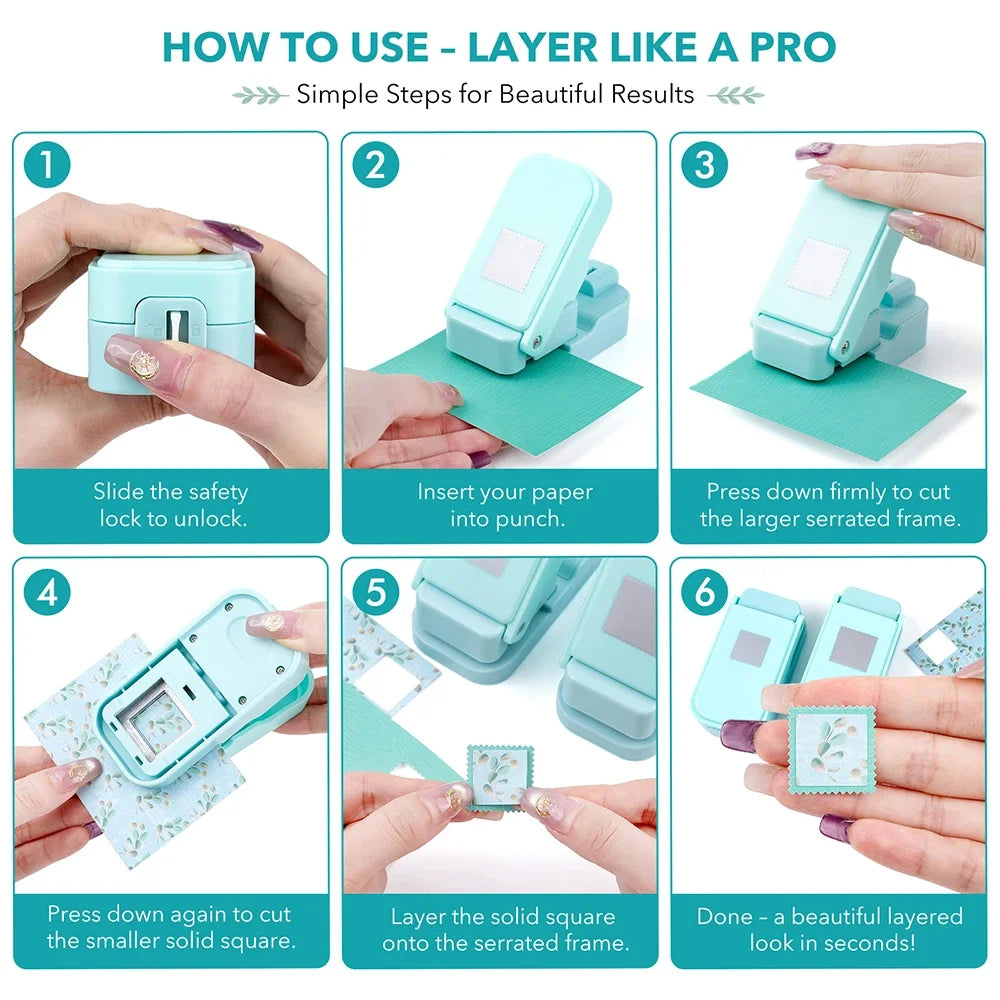 HOW TO USE – LAYER LIKE A PRO

Simple Steps for Beautiful Results

1
Slide the safety lock to unlock.

2
Insert your paper into punch.

3
Press down firmly to cut the larger serrated frame.

4
Press down again to cut the smaller solid square.

5
Layer the solid square onto the serrated frame.

6
Done – a beautiful layered look in seconds!