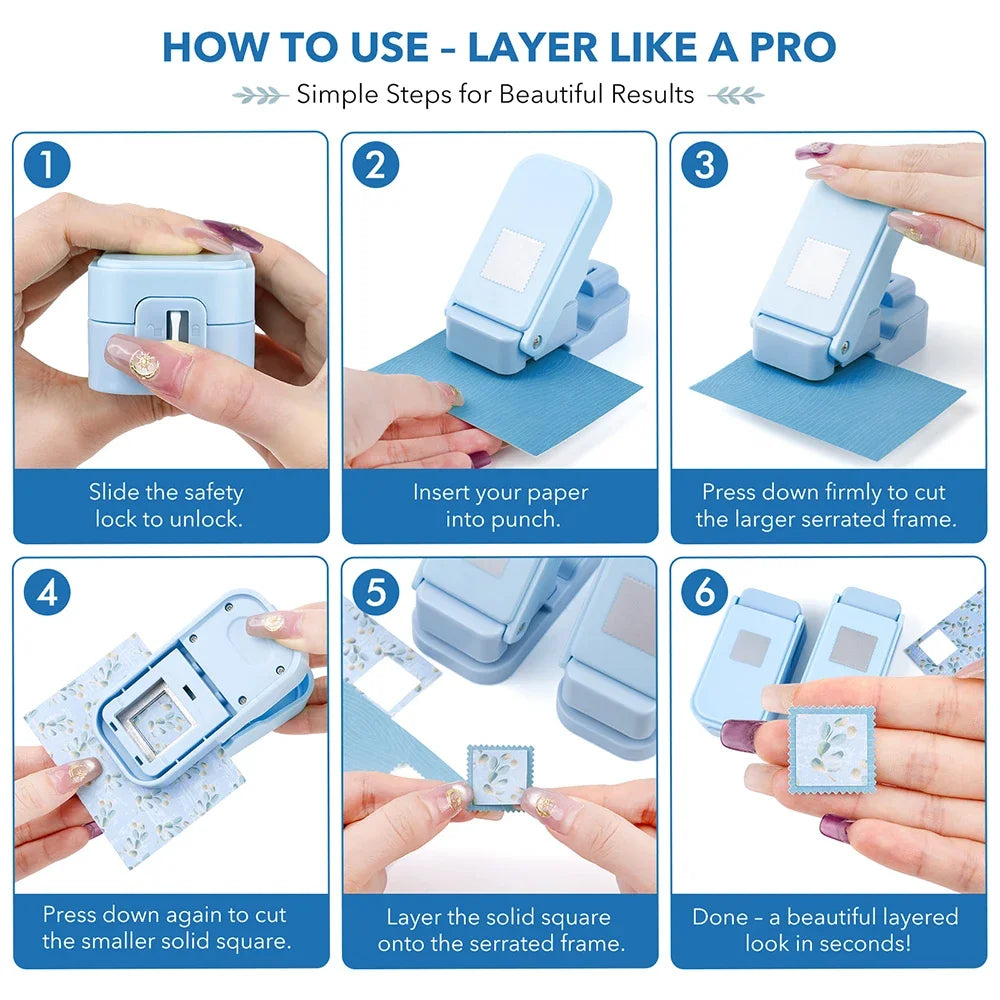 HOW TO USE – LAYER LIKE A PRO

Simple Steps for Beautiful Results

1
Slide the safety lock to unlock.

2
Insert your paper into punch.

3
Press down firmly to cut the larger serrated frame.

4
Press down again to cut the smaller solid square.

5
Layer the solid square onto the serrated frame.

6
Done – a beautiful layered look in seconds!